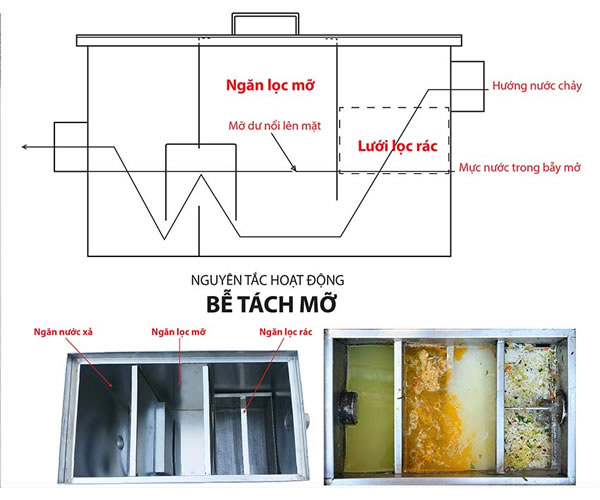 Ngăn lọc mỡ

Hướng nước chảy

Mỡ dư nổi lên mặt

Lưới lọc rác

Mực nước trong bẫy mỡ

NGUYÊN TẮC HOẠT ĐỘNG
BỂ TÁCH MỠ

Ngăn nước xả

Ngăn lọc mỡ

Ngăn lọc rác