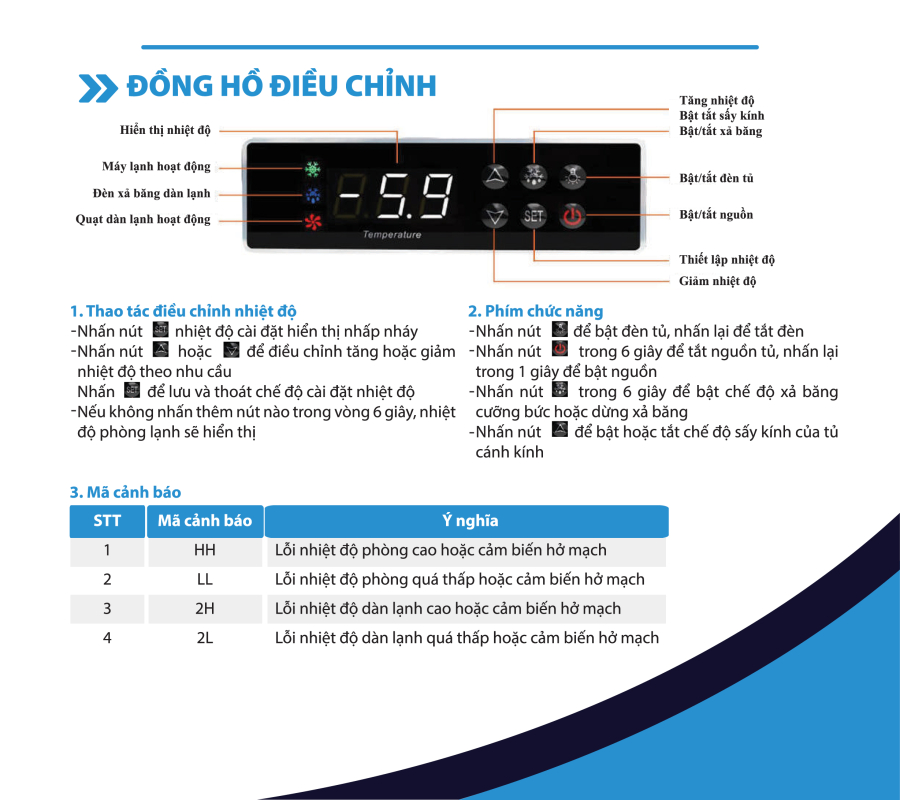 ĐỒNG HỒ ĐIỀU CHỈNH

Hiển thị nhiệt độ
Máy lạnh hoạt động
Đèn xả băng dàn lạnh
Quạt dàn lạnh hoạt động

-5.9
Temperature
SET

Tăng nhiệt độ
Bật tắt sấy kính
Bật/tắt xả băng
Bật/tắt đèn tủ
Bật/tắt nguồn
Thiết lập nhiệt độ
Giảm nhiệt độ

1. Thao tác điều chỉnh nhiệt độ
-Nhấn nút nhiệt độ cài đặt hiển thị nhấp nháy
-Nhấn nút hoặc để điều chỉnh tăng hoặc giảm nhiệt độ theo nhu cầu
Nhấn để lưu và thoát chế độ cài đặt nhiệt độ
-Nếu không nhấn thêm nút nào trong vòng 6 giây, nhiệt độ phòng lạnh sẽ hiển thị

2. Phím chức năng
-Nhấn nút để bật đèn tủ, nhấn lại để tắt đèn
-Nhấn nút trong 6 giây để tắt nguồn tủ, nhấn lại trong 1 giây để bật nguồn
-Nhấn nút trong 6 giây để bật chế độ xả băng cưỡng bức hoặc dừng xả băng
-Nhấn nút để bật hoặc tắt chế độ sấy kính của tủ cánh kính

3. Mã cảnh báo

| STT | Mã cảnh báo | Ý nghĩa |
|---|---|---|
| 1 | HH | Lỗi nhiệt độ phòng cao hoặc cảm biến hở mạch |
| 2 | LL | Lỗi nhiệt độ phòng quá thấp hoặc cảm biến hở mạch |
| 3 | 2H | Lỗi nhiệt độ dàn lạnh cao hoặc cảm biến hở mạch |
| 4 | 2L | Lỗi nhiệt độ dàn lạnh quá thấp hoặc cảm biến hở mạch |